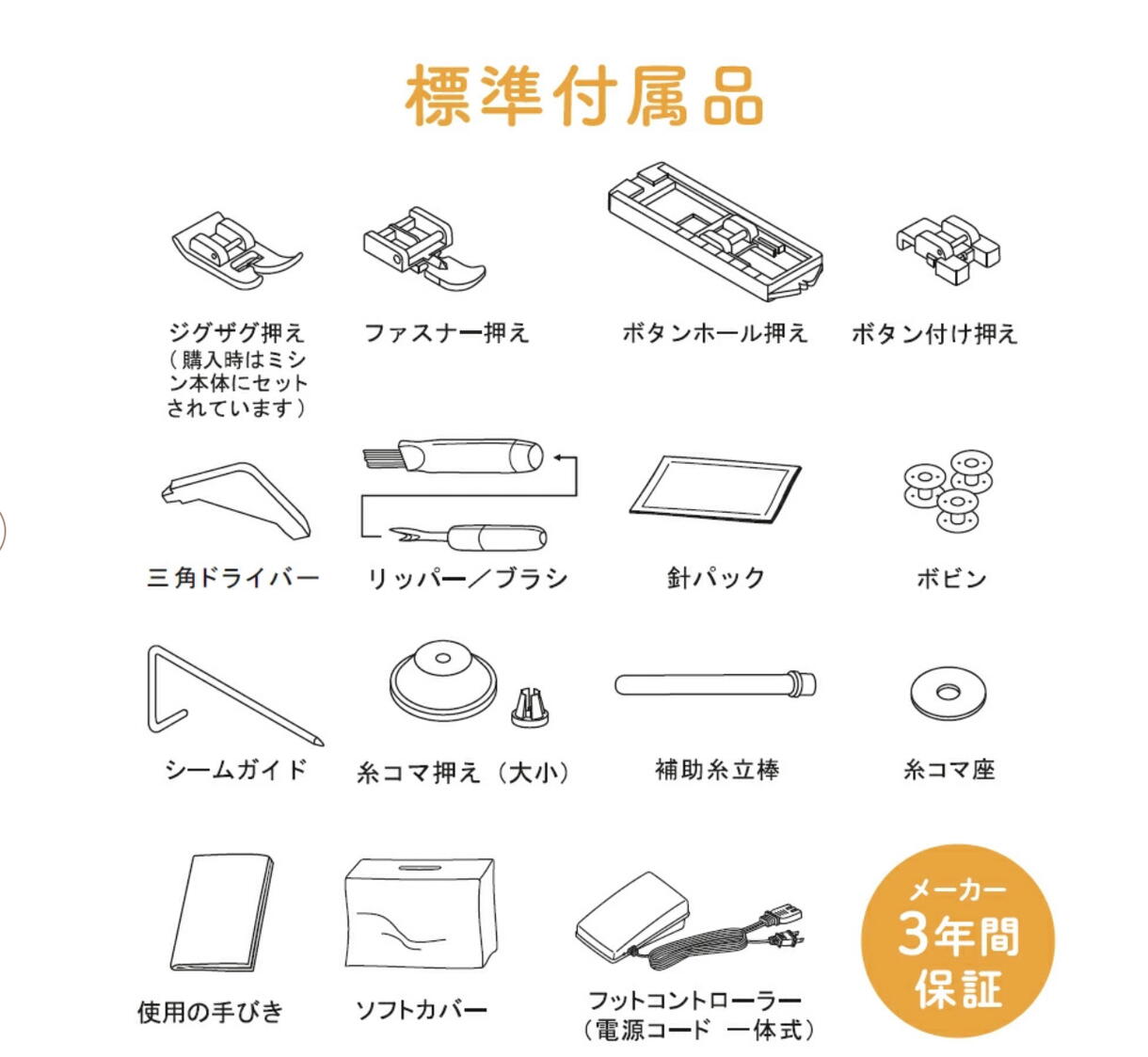 標準付属品

ジグザグ押え
（購入時はミシン本体にセットされています）

ファスナー押え

ボタンホール押え

ボタン付け押え

三角ドライバー

リッパー／ブラシ

針パック

ボビン

シームガイド

糸コマ押え（大小）

補助糸立棒

糸コマ座

使用の手びき

ソフトカバー

フットコントローラー
（電源コード 一体式）

メーカー
3年間
保証