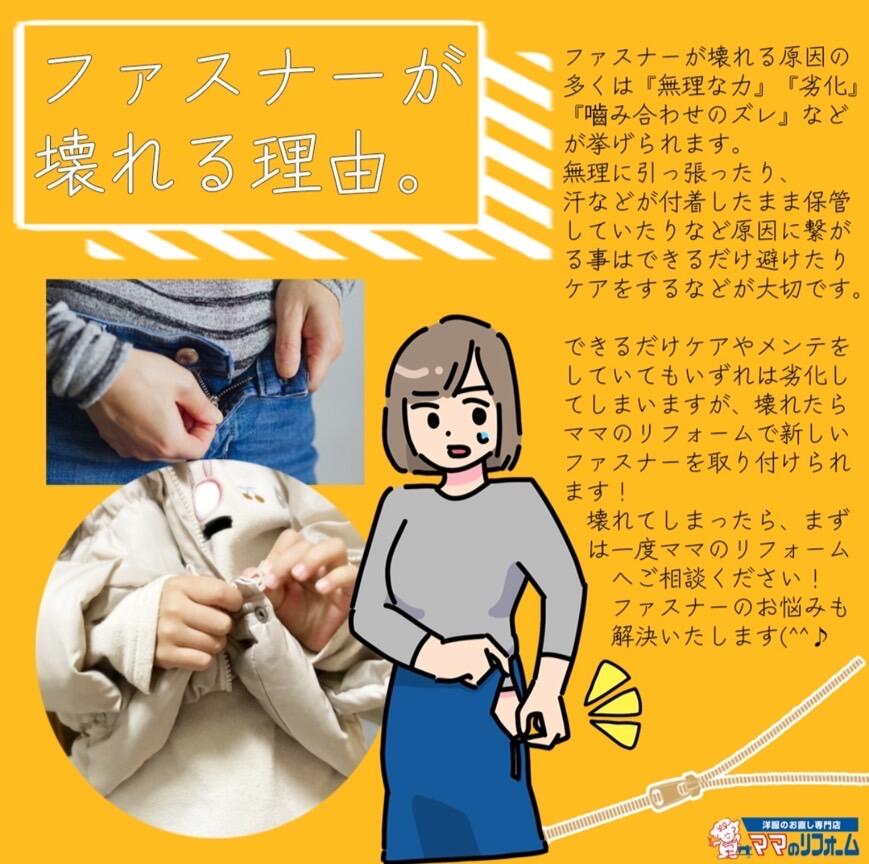 ファスナーが壊れる理由。

ファスナーが壊れる原因の多くは『無理な力』『劣化』『噛み合わせのズレ』などが挙げられます。
無理に引っ張ったり、汗などが付着したまま保管していたりなど原因に繋がる事はできるだけ避けたりケアをするなどが大切です。

できるだけケアやメンテをしていてもいずれは劣化してしまいますが、壊れたらママのリフォームで新しいファスナーを取り付けられます！
壊れてしまったら、まずは一度ママのリフォームへご相談ください！
ファスナーのお悩みも解決いたします(^^♪

洋服のお直し専門店
ママのリフォーム