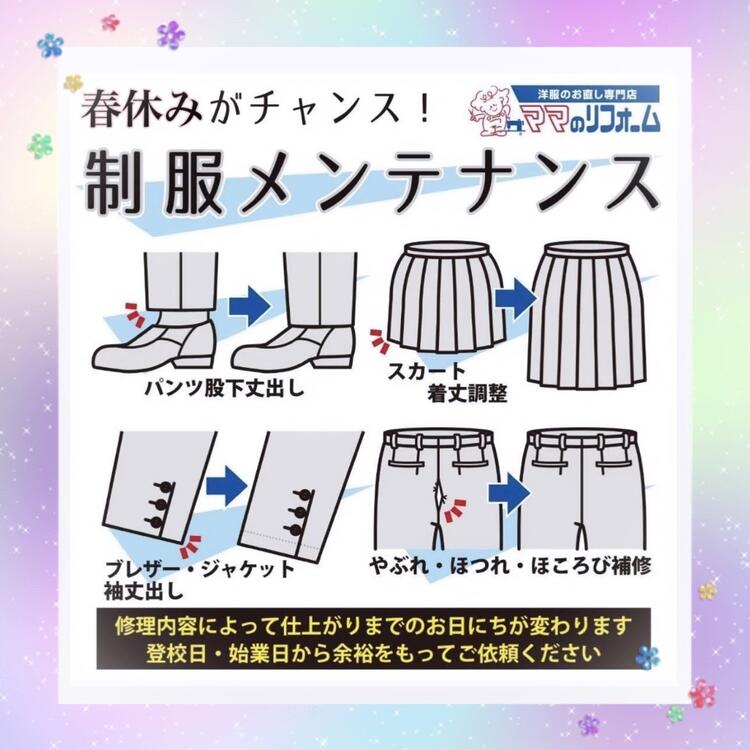 春休みがチャンス！

洋服のお直し専門店
ママのリフォーム

制服メンテナンス

パンツ股下丈出し

スカート
着丈調整

ブレザー・ジャケット
袖丈出し

やぶれ・ほつれ・ほころび補修

修理内容によって仕上がりまでのお日にちが変わります
登校日・始業日から余裕をもってご依頼ください